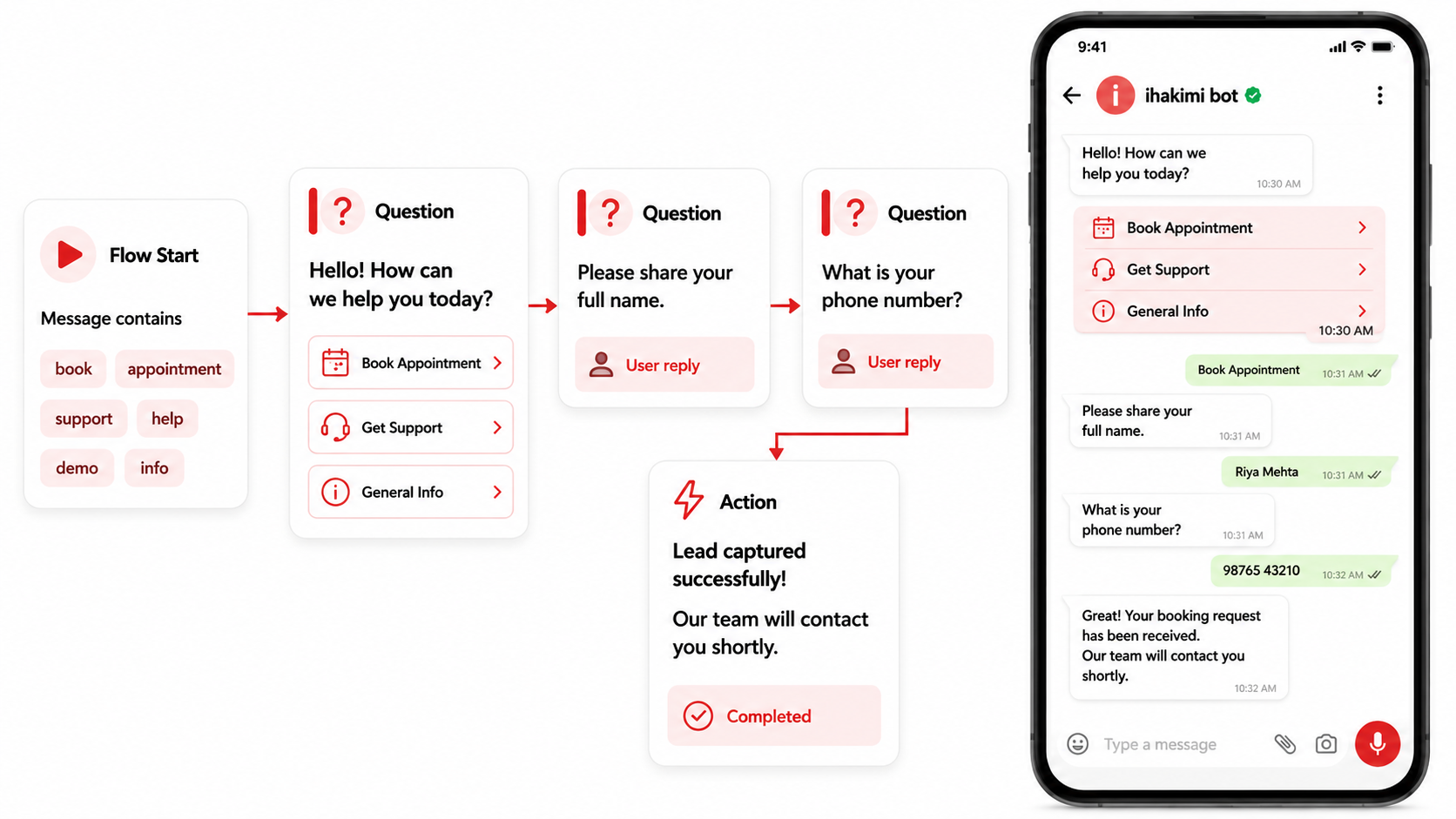 Flow Start

Message contains

book
appointment
support
help
demo
info

Question

Hello! How can we help you today?

Book Appointment
Get Support
General Info

Question

Please share your full name.

User reply

Question

What is your phone number?

User reply

Action

Lead captured successfully!

Our team will contact you shortly.

Completed

9:41

ihakimi bot

Hello! How can we help you today? 10:30 AM

Book Appointment
Get Support
General Info
10:30 AM

Book Appointment 10:31 AM

Please share your full name. 10:31 AM

Riya Mehta 10:31 AM

What is your phone number? 10:31 AM

98765 43210 10:32 AM

Great! Your booking request has been received.
Our team will contact you shortly. 10:32 AM

Type a message